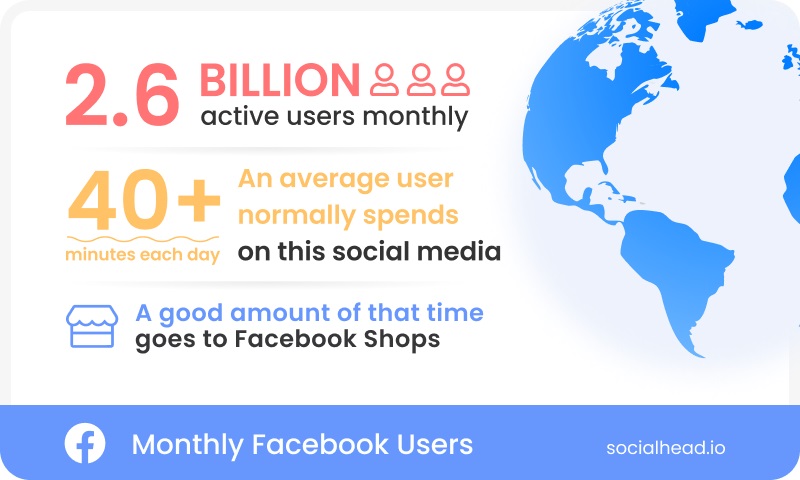 2.6 BILLION
active users monthly

40+
minutes each day

An average user normally spends on this social media

A good amount of that time goes to Facebook Shops

Monthly Facebook Users

socialhead.io